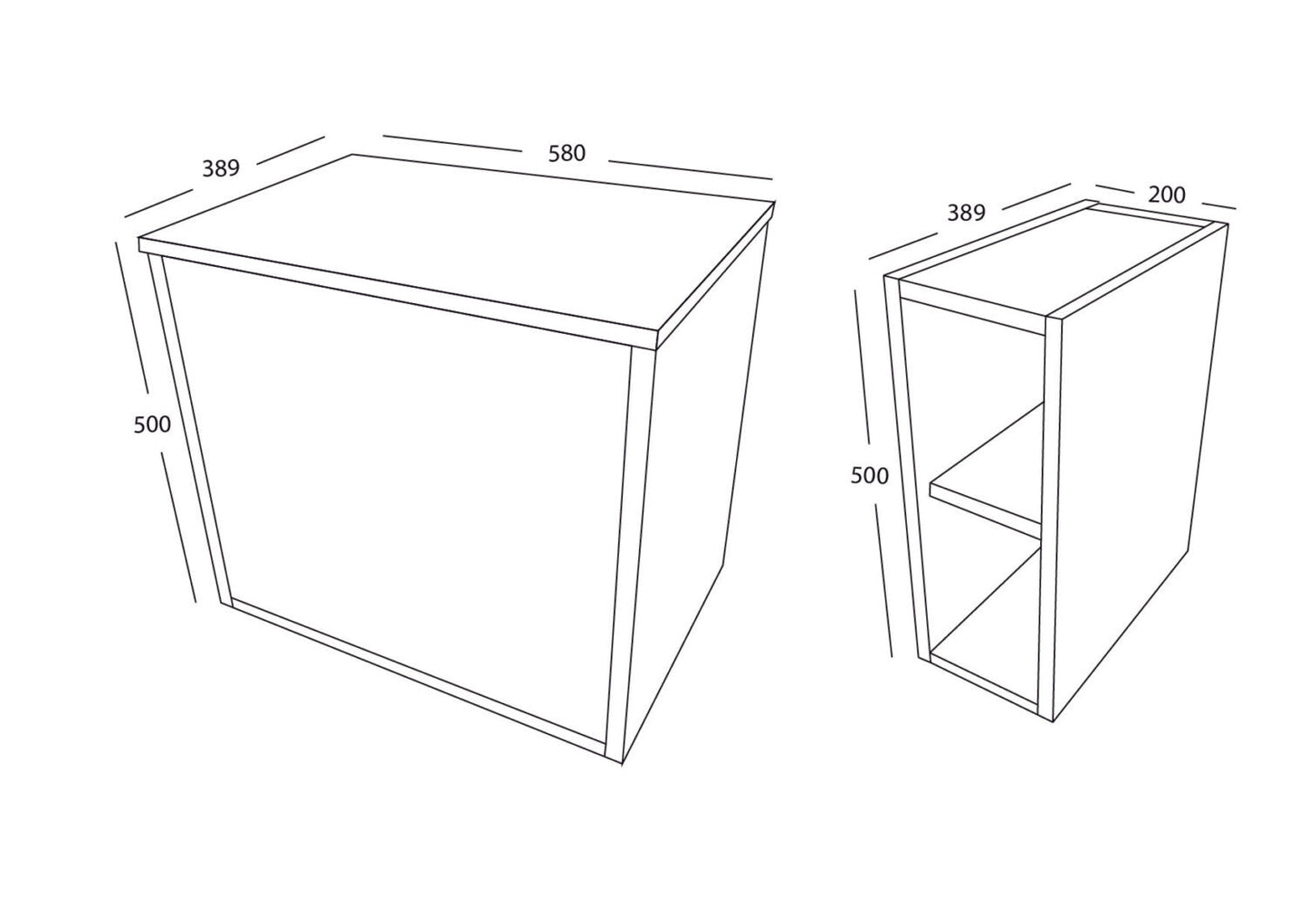 389
580
500
389
200
500